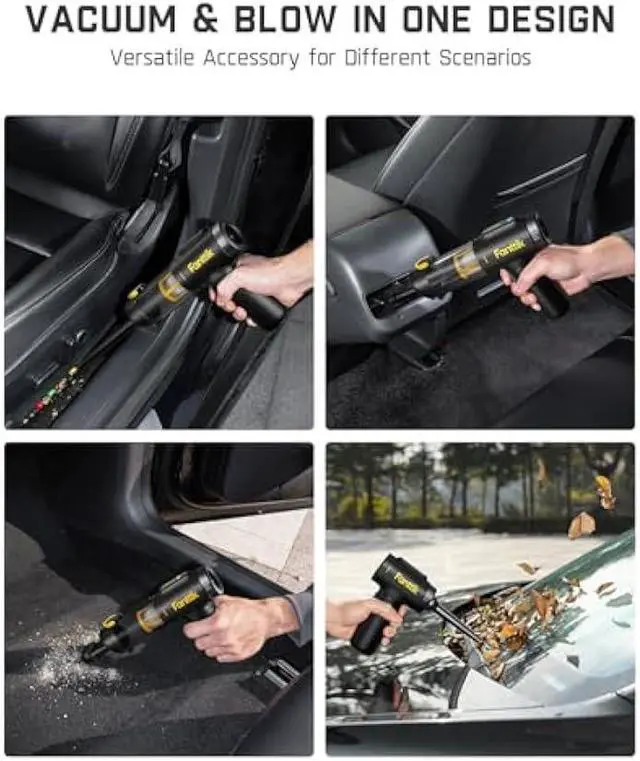 VACUUM & BLOW IN ONE DESIGN

Versatile Accessory for Different Scenarios

Fanttik

Fanttik

Fanttik

Fanttik