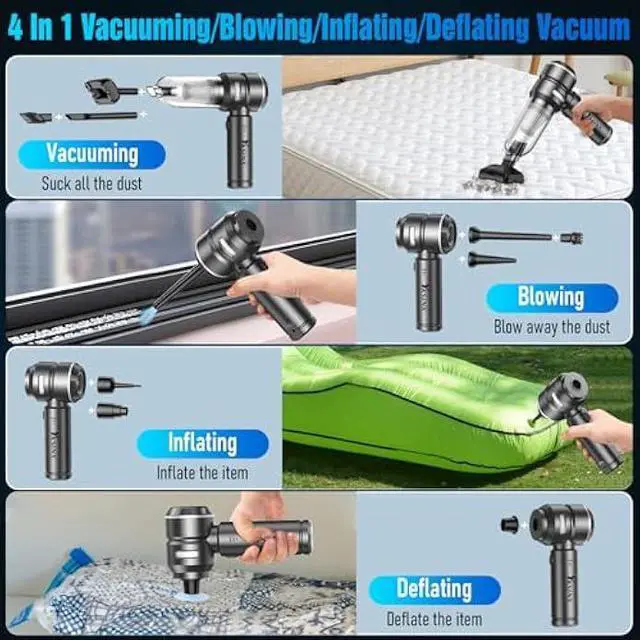 4 In 1 Vacuuming/Blowing/Inflating/Deflating Vacuum

Vacuuming
Suck all the dust

Blowing
Blow away the dust

Inflating
Inflate the item

Deflating
Deflate the item