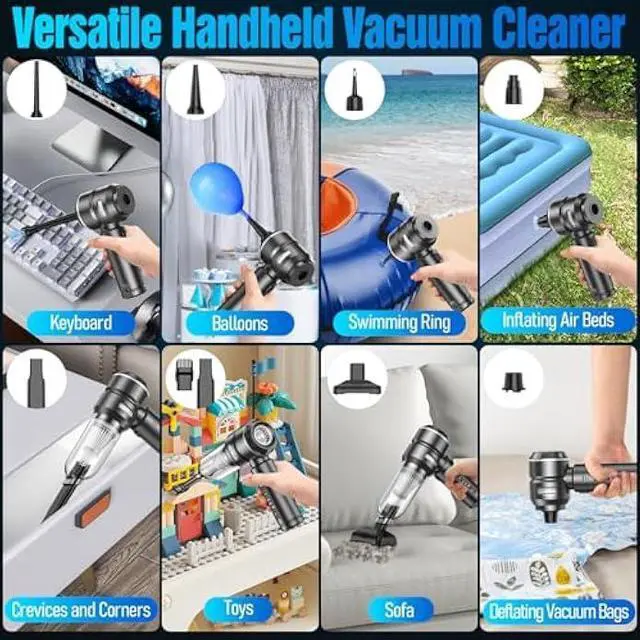 Versatile Handheld Vacuum Cleaner

Keyboard

Balloons

Swimming Ring

Inflating Air Beds

Crevices and Corners

Toys

Sofa

Deflating Vacuum Bags