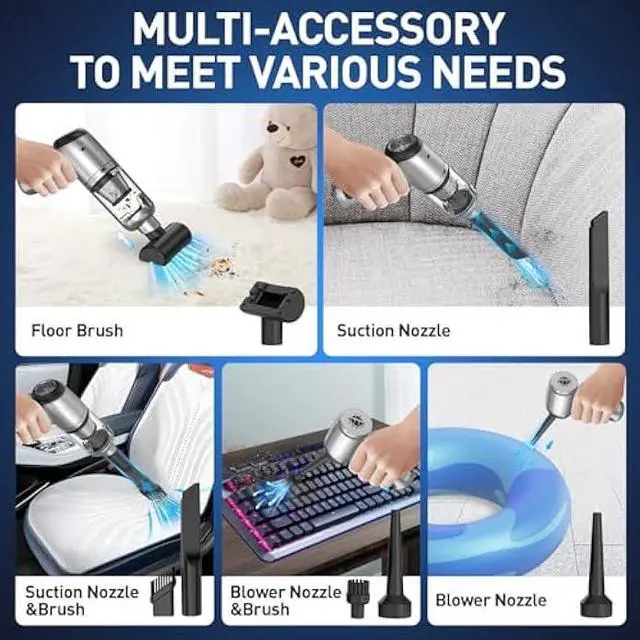 MULTI-ACCESSORY TO MEET VARIOUS NEEDS

Floor Brush

Suction Nozzle

Suction Nozzle &Brush

Blower Nozzle &Brush

Blower Nozzle