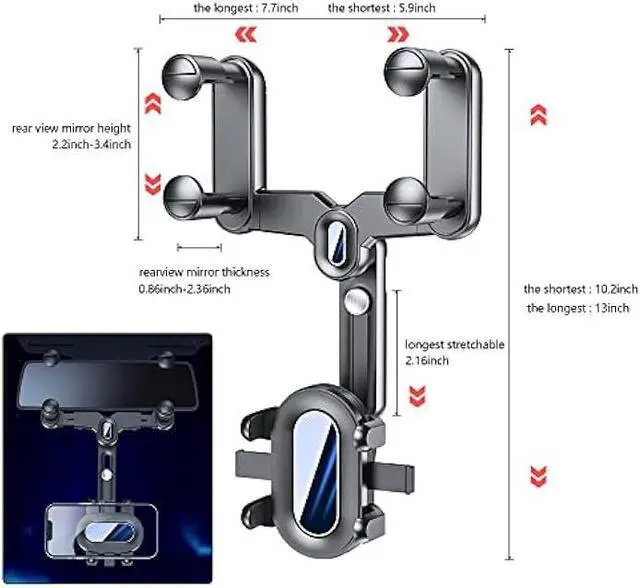 the longest : 7.7inch the shortest : 5.9inch

rear view mirror height 2.2inch-3.4inch

rearview mirror thickness 0.86inch-2.36inch

the shortest : 10.2inch
the longest : 13inch

longest stretchable 2.16inch