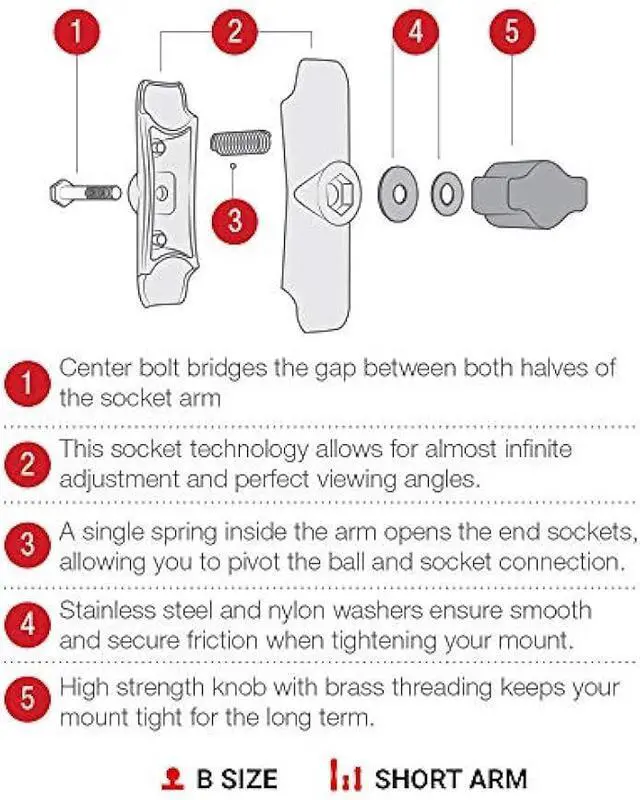 1 2 4 5

3

1 Center bolt bridges the gap between both halves of the socket arm

2 This socket technology allows for almost infinite adjustment and perfect viewing angles.

3 A single spring inside the arm opens the end sockets, allowing you to pivot the ball and socket connection.

4 Stainless steel and nylon washers ensure smooth and secure friction when tightening your mount.

5 High strength knob with brass threading keeps your mount tight for the long term.

B SIZE SHORT ARM