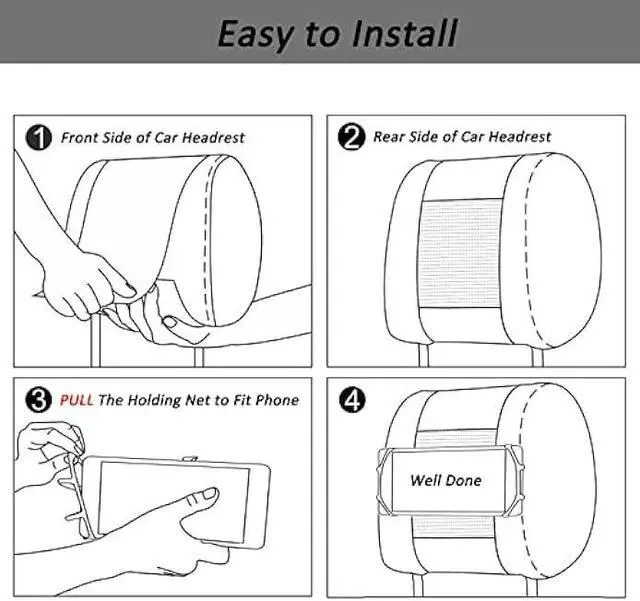 Easy to Install

1 Front Side of Car Headrest

2 Rear Side of Car Headrest

3 PULL The Holding Net to Fit Phone

4

Well Done