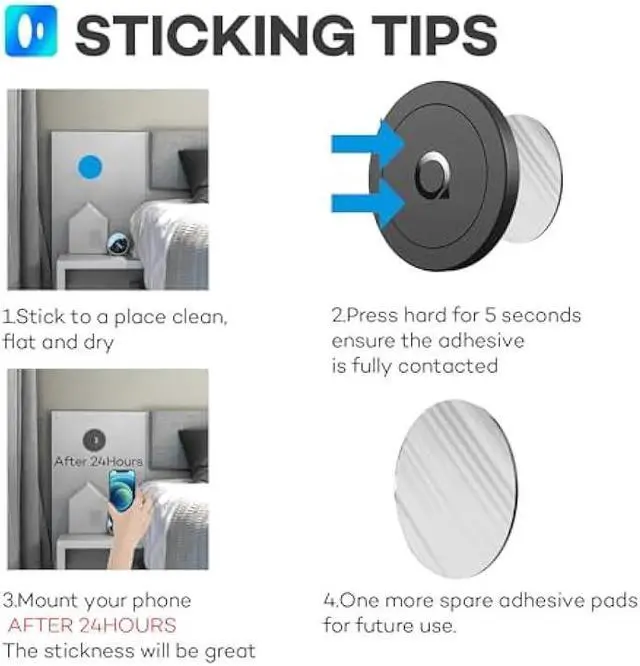 STICKING TIPS

1.Stick to a place clean, flat and dry

2.Press hard for 5 seconds ensure the adhesive is fully contacted

After 24Hours

3.Mount your phone AFTER 24HOURS The stickness will be great

4.One more spare adhesive pads for future use.