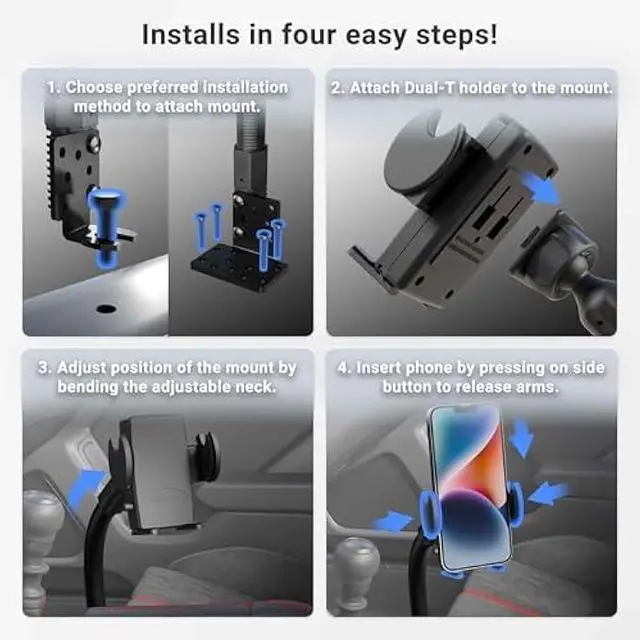 Installs in four easy steps!

1. Choose preferred installation method to attach mount.

2. Attach Dual-T holder to the mount.

3. Adjust position of the mount by bending the adjustable neck.

4. Insert phone by pressing on side button to release arms.