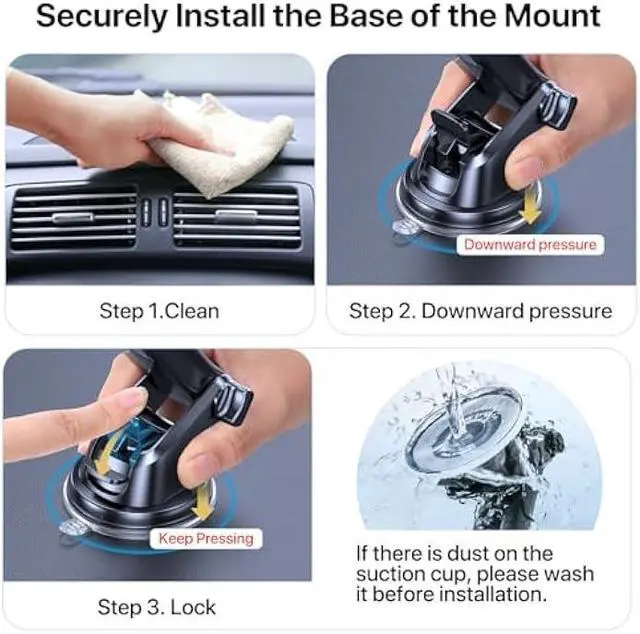 Securely Install the Base of the Mount

Step 1.Clean

Downward pressure

Step 2. Downward pressure

Keep Pressing

Step 3. Lock

If there is dust on the suction cup, please wash it before installation.