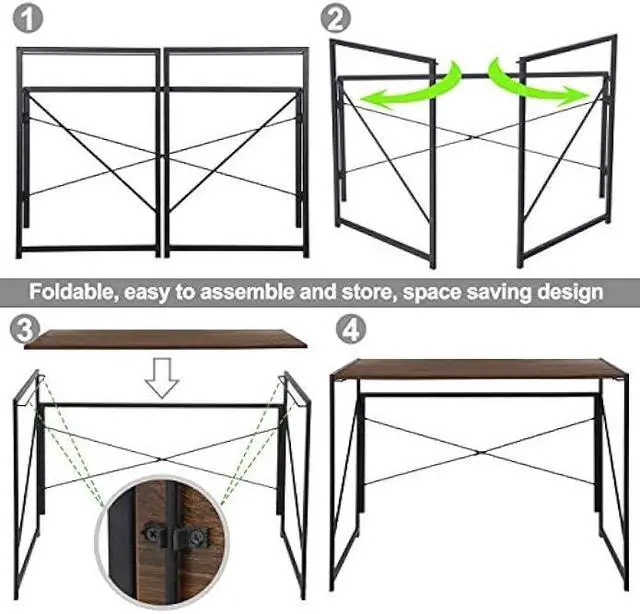 1

2

Foldable, easy to assemble and store, space saving design

3

4