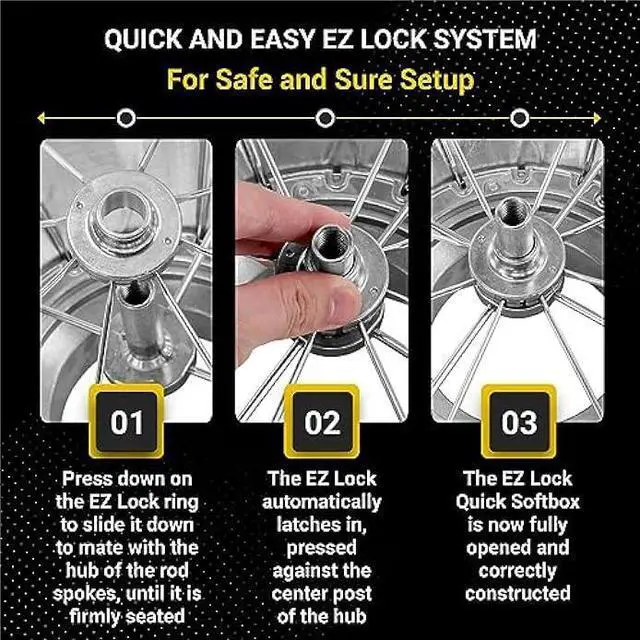 QUICK AND EASY EZ LOCK SYSTEM
For Safe and Sure Setup

01
Press down on the EZ Lock ring to slide it down to mate with the hub of the rod spokes, until it is firmly seated

02
The EZ Lock automatically latches in, pressed against the center post of the hub

03
The EZ Lock Quick Softbox is now fully opened and correctly constructed