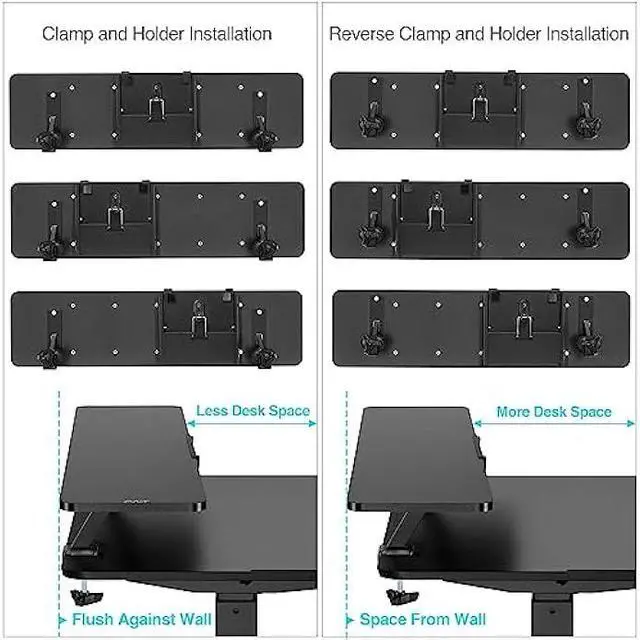 Clamp and Holder Installation

Less Desk Space

Flush Against Wall

Reverse Clamp and Holder Installation

More Desk Space

Space From Wall