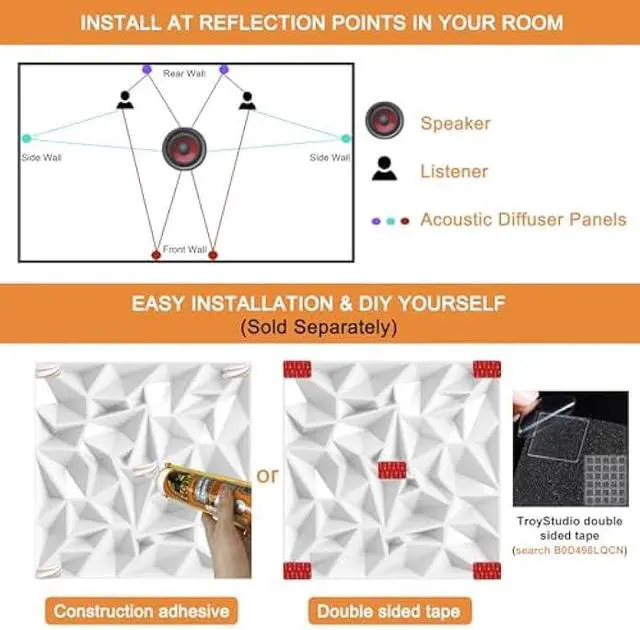 INSTALL AT REFLECTION POINTS IN YOUR ROOM

Rear Wall

Side Wall

Side Wall

Front Wall

Speaker

Listener

Acoustic Diffuser Panels

EASY INSTALLATION & DIY YOURSELF
(Sold Separately)

or

TroyStudio double sided tape
(search B0D498LQCN)

Construction adhesive

Double sided tape