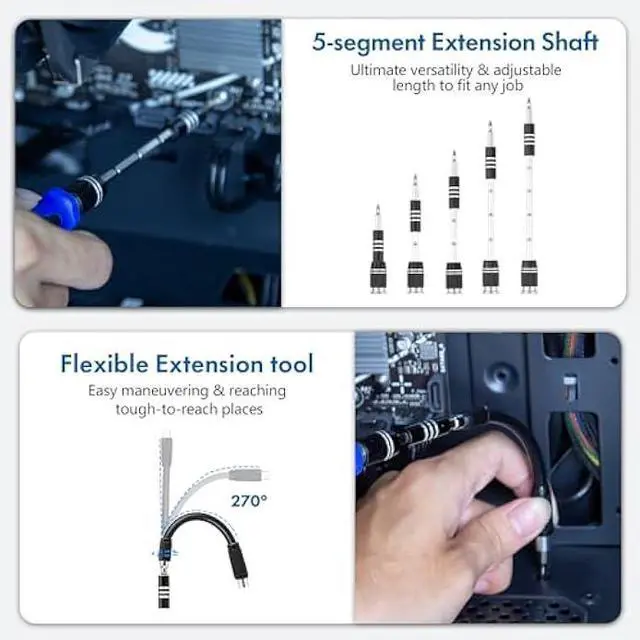 5-segment Extension Shaft

Ultimate versatility & adjustable length to fit any job

Flexible Extension tool

Easy maneuvering & reaching tough-to-reach places

270°