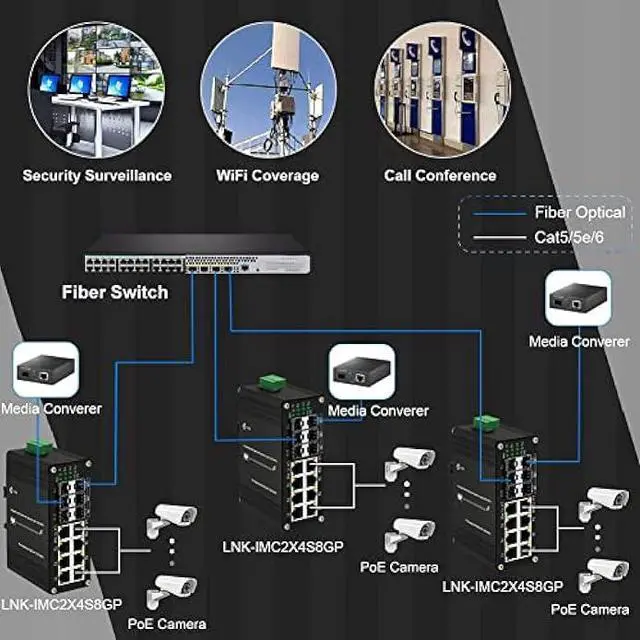 Security Surveillance

WiFi Coverage

Call Conference

Fiber Optical

Cat5/5e/6

Fiber Switch

Media Converer

Media Converer

Media Converer

LNK-IMC2X4S8GP

PoE Camera

LNK-IMC2X4S8GP

PoE Camera

LNK-IMC2X4S8GP

PoE Camera