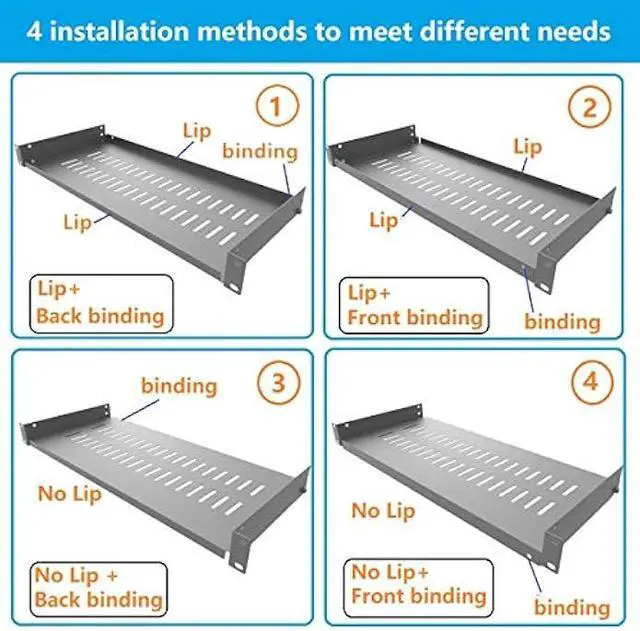 4 installation methods to meet different needs

1
Lip
binding
Lip
Lip+
Back binding

2
Lip
Lip
Lip+
Front binding
binding

3
binding
No Lip
No Lip +
Back binding

4
No Lip
No Lip+
Front binding
binding