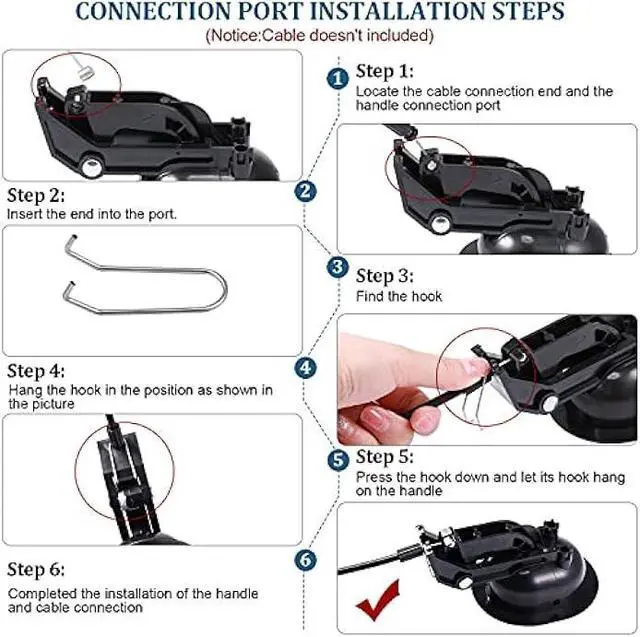 CONNECTION PORT INSTALLATION STEPS
(Notice:Cable doesn't included)

1 Step 1:
Locate the cable connection end and the handle connection port

2 Step 2:
Insert the end into the port.

3 Step 3:
Find the hook

4 Step 4:
Hang the hook in the position as shown in the picture

5 Step 5:
Press the hook down and let its hook hang on the handle

6 Step 6:
Completed the installation of the handle and cable connection