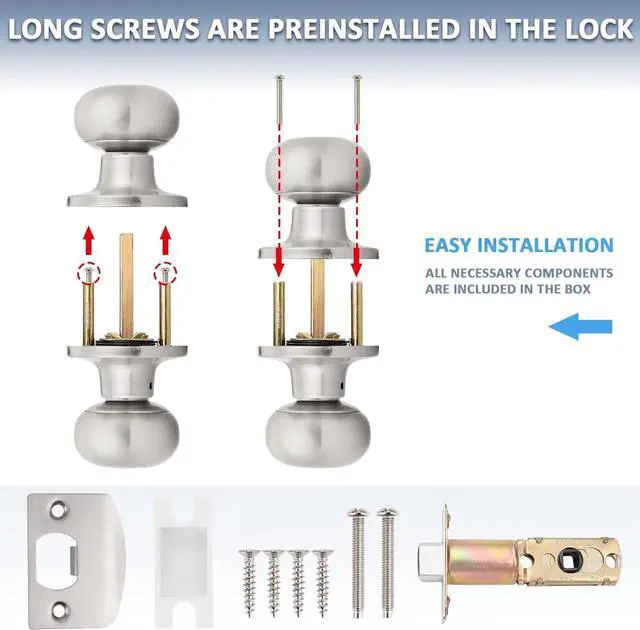 LONG SCREWS ARE PREINSTALLED IN THE LOCK

EASY INSTALLATION

ALL NECESSARY COMPONENTS ARE INCLUDED IN THE BOX