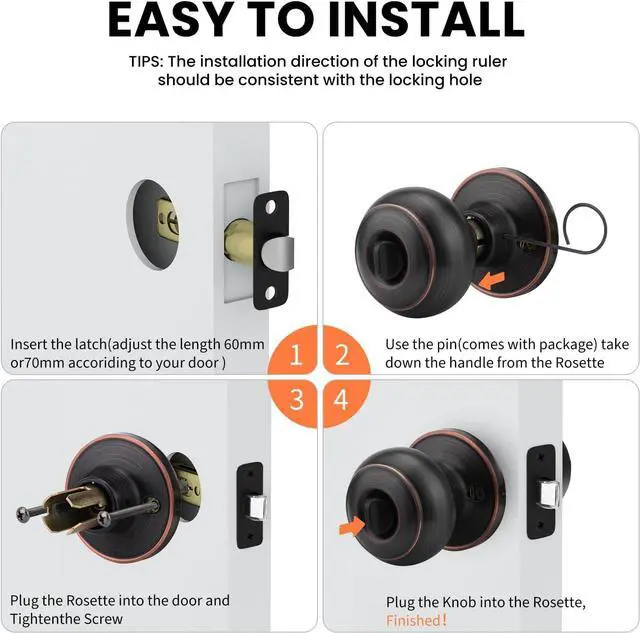 EASY TO INSTALL

TIPS: The installation direction of the locking ruler should be consistent with the locking hole

Insert the latch(adjust the length 60mm or70mm accoriding to your door )

1

2

Use the pin(comes with package) take down the handle from the Rosette

3

4

Plug the Rosette into the door and Tightenthe Screw

Plug the Knob into the Rosette, Finished!