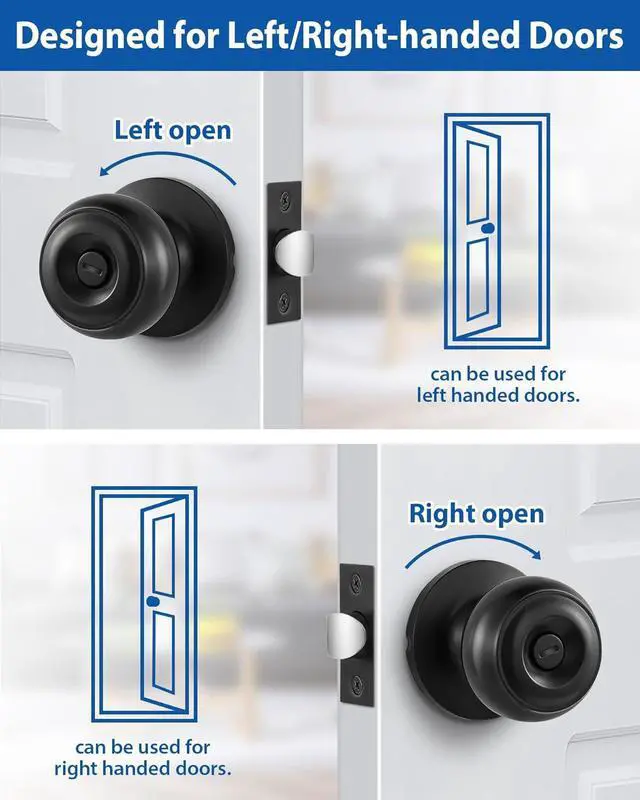 Designed for Left/Right-handed Doors

Left open

can be used for left handed doors.

Right open

can be used for right handed doors.