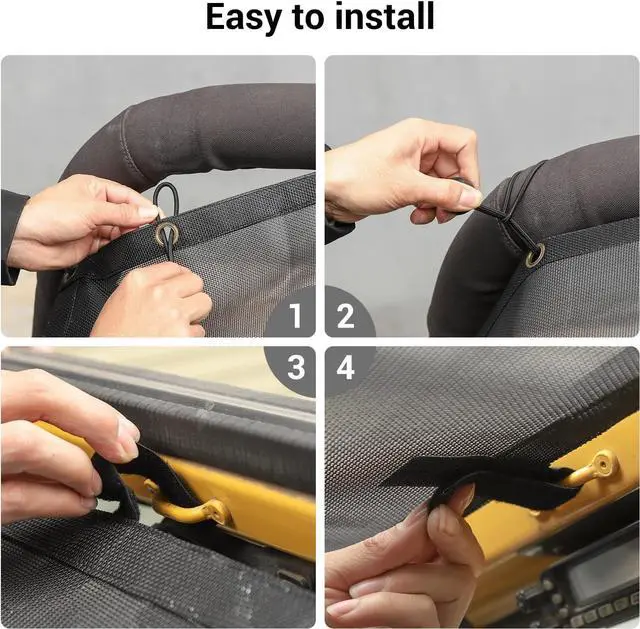 Easy to install

1

2

3

4