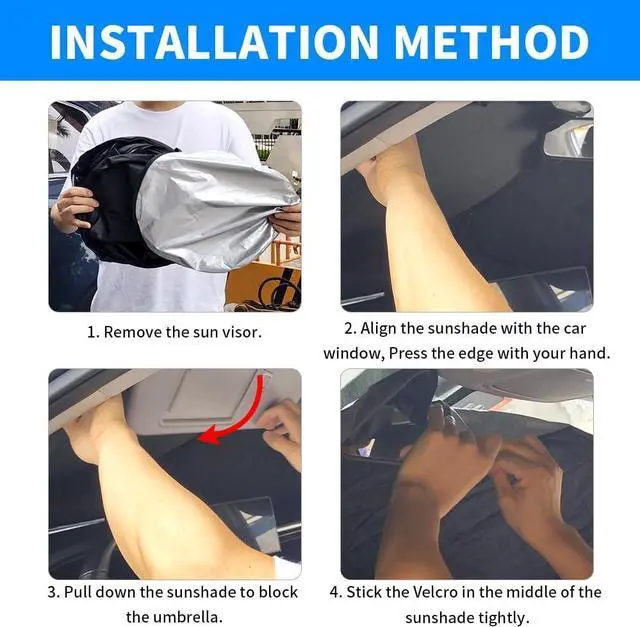 INSTALLATION METHOD

1. Remove the sun visor.

2. Align the sunshade with the car window, Press the edge with your hand.

3. Pull down the sunshade to block the umbrella.

4. Stick the Velcro in the middle of the sunshade tightly.