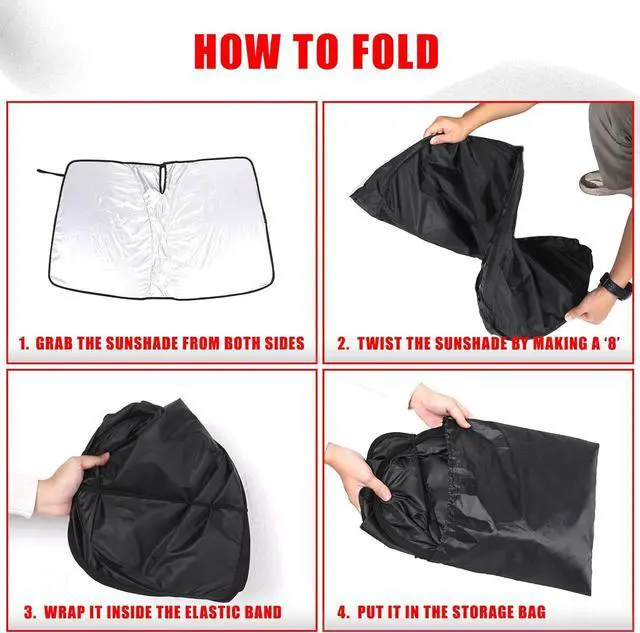 HOW TO FOLD

1. GRAB THE SUNSHADE FROM BOTH SIDES

2. TWIST THE SUNSHADE BY MAKING A '8'

3. WRAP IT INSIDE THE ELASTIC BAND

4. PUT IT IN THE STORAGE BAG