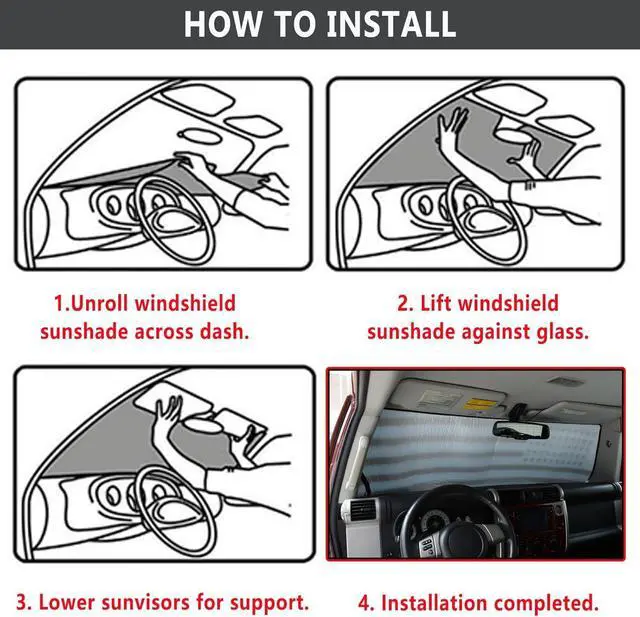 HOW TO INSTALL

1.Unroll windshield sunshade across dash.

2. Lift windshield sunshade against glass.

3. Lower sunvisors for support.

4. Installation completed.