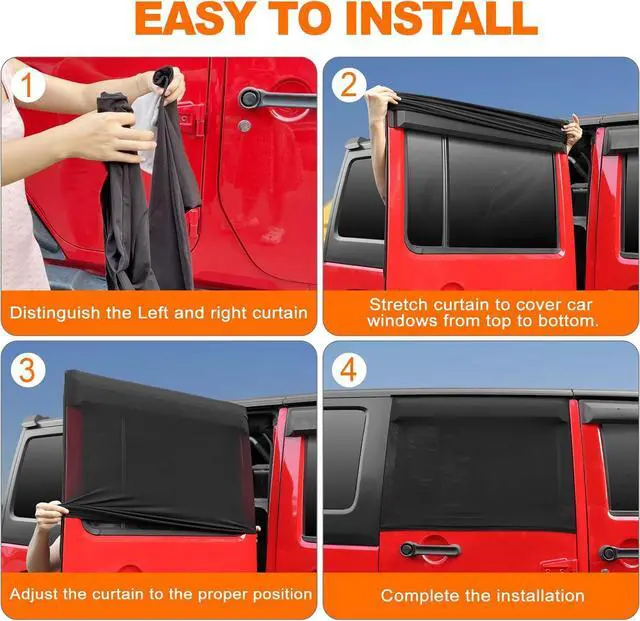 EASY TO INSTALL

1

Distinguish the Left and right curtain

2

Stretch curtain to cover car windows from top to bottom.

3

Adjust the curtain to the proper position

4

Complete the installation