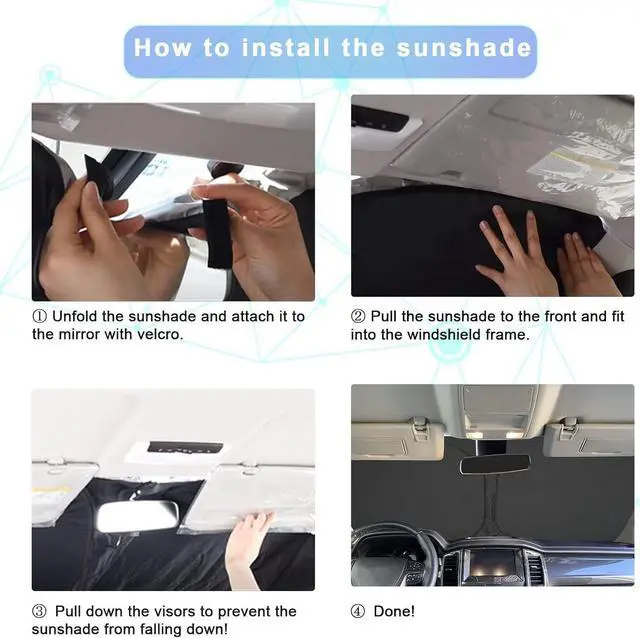 How to install the sunshade

① Unfold the sunshade and attach it to the mirror with velcro.

② Pull the sunshade to the front and fit into the windshield frame.

③ Pull down the visors to prevent the sunshade from falling down!

④ Done!