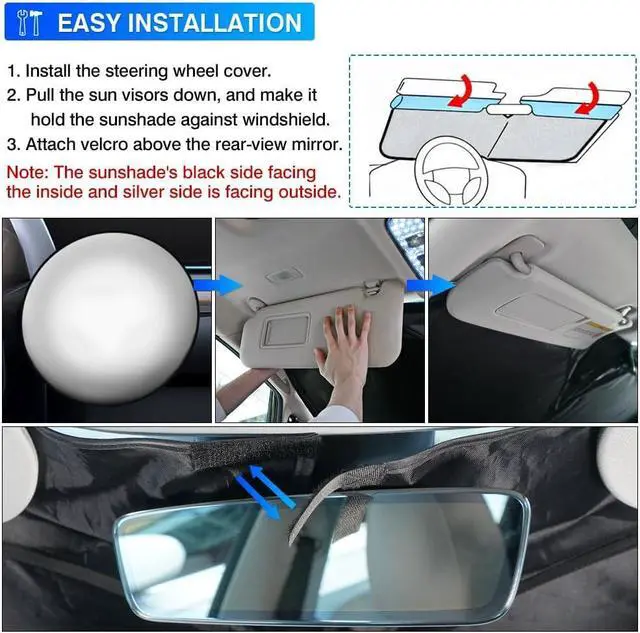 EASY INSTALLATION

1. Install the steering wheel cover.
2. Pull the sun visors down, and make it hold the sunshade against windshield.
3. Attach velcro above the rear-view mirror.

Note: The sunshade's black side facing the inside and silver side is facing outside.