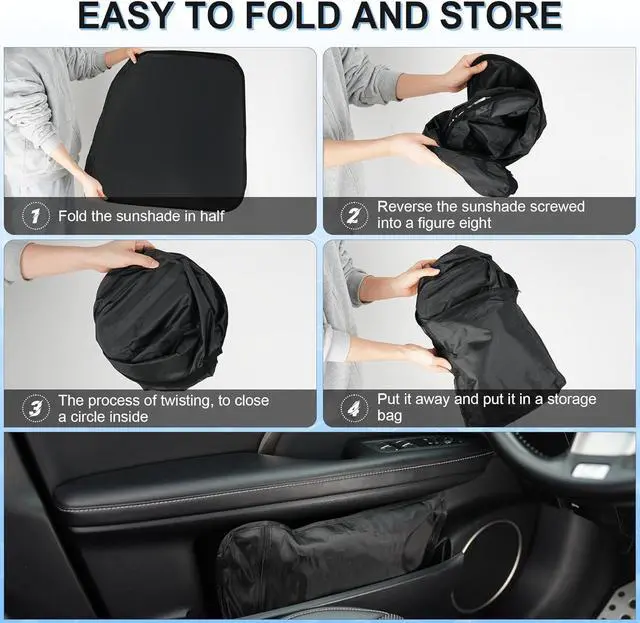 EASY TO FOLD AND STORE

1 Fold the sunshade in half

2 Reverse the sunshade screwed into a figure eight

3 The process of twisting, to close a circle inside

4 Put it away and put it in a storage bag