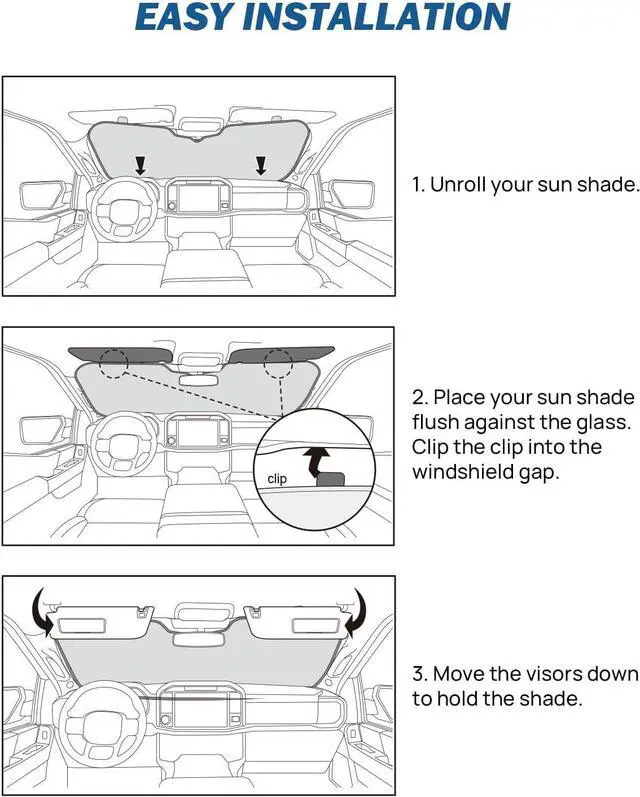 EASY INSTALLATION

1. Unroll your sun shade.

clip

2. Place your sun shade flush against the glass. Clip the clip into the windshield gap.

3. Move the visors down to hold the shade.