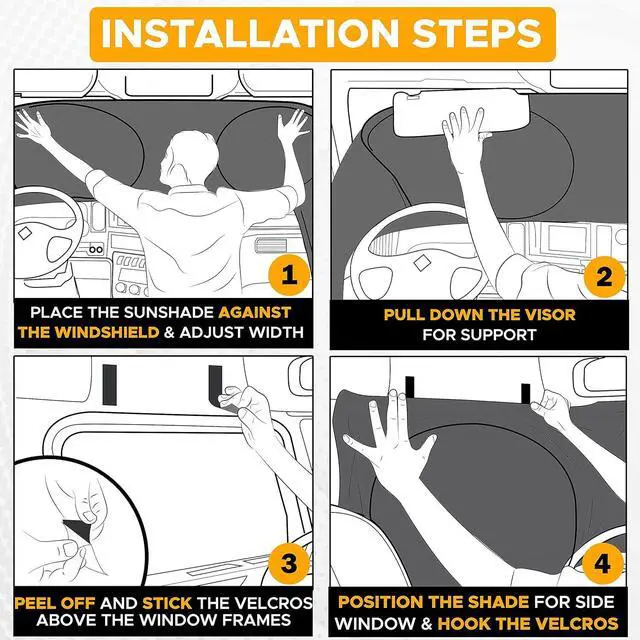 INSTALLATION STEPS

1

PLACE THE SUNSHADE AGAINST THE WINDSHIELD & ADJUST WIDTH

2

PULL DOWN THE VISOR FOR SUPPORT

3

PEEL OFF AND STICK THE VELCROS ABOVE THE WINDOW FRAMES

4

POSITION THE SHADE FOR SIDE WINDOW & HOOK THE VELCROS