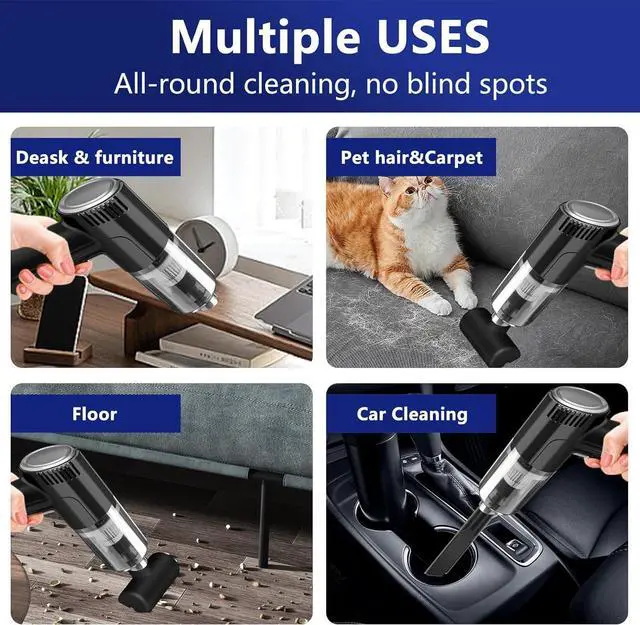 Multiple USES
All-round cleaning, no blind spots

Deask & furniture

Pet hair&Carpet

Floor

Car Cleaning