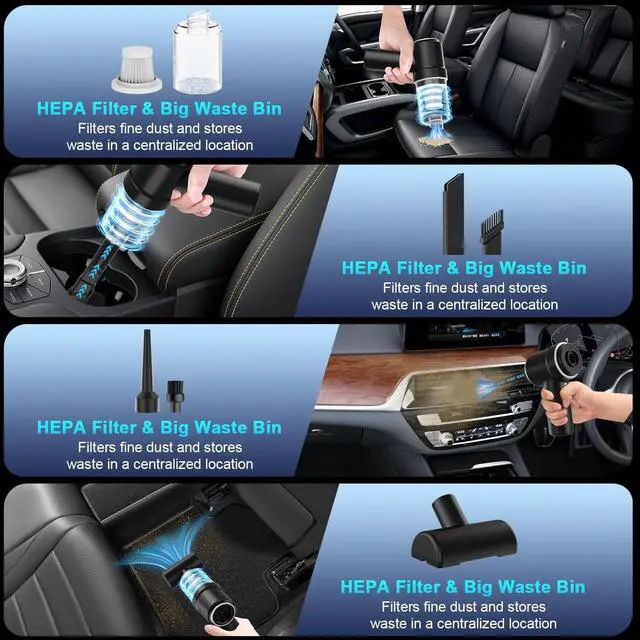 HEPA Filter & Big Waste Bin
Filters fine dust and stores waste in a centralized location

HEPA Filter & Big Waste Bin
Filters fine dust and stores waste in a centralized location

HEPA Filter & Big Waste Bin
Filters fine dust and stores waste in a centralized location

HEPA Filter & Big Waste Bin
Filters fine dust and stores waste in a centralized location