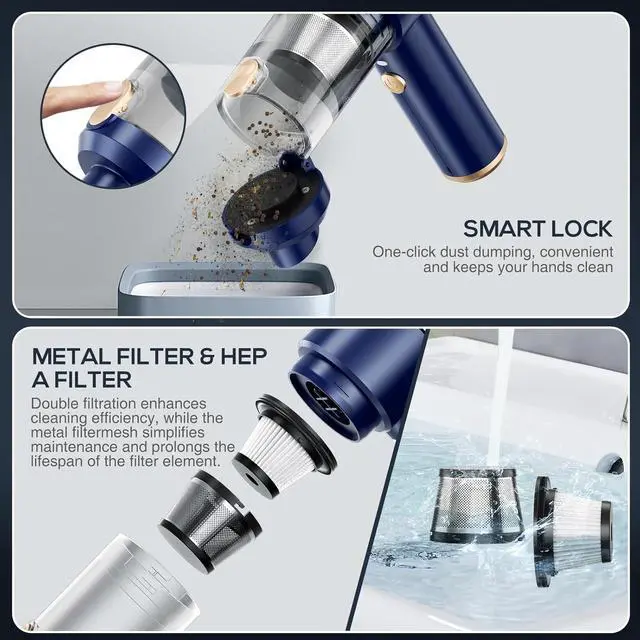 SMART LOCK
One-click dust dumping, convenient and keeps your hands clean

METAL FILTER & HEP A FILTER
Double filtration enhances cleaning efficiency, while the metal filtermesh simplifies maintenance and prolongs the lifespan of the filter element.