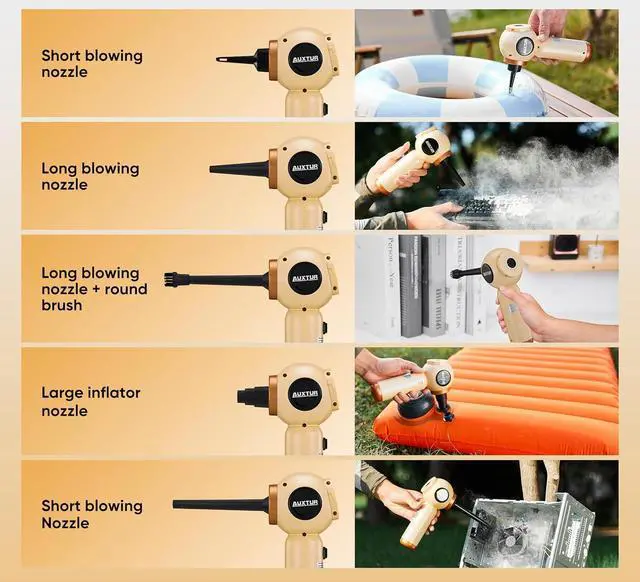 Short blowing nozzle

AUXTUR

Long blowing nozzle

AUXTUR

Long blowing nozzle + round brush

AUXTUR

Large inflator nozzle

AUXTUR

Short blowing Nozzle

AUXTUR