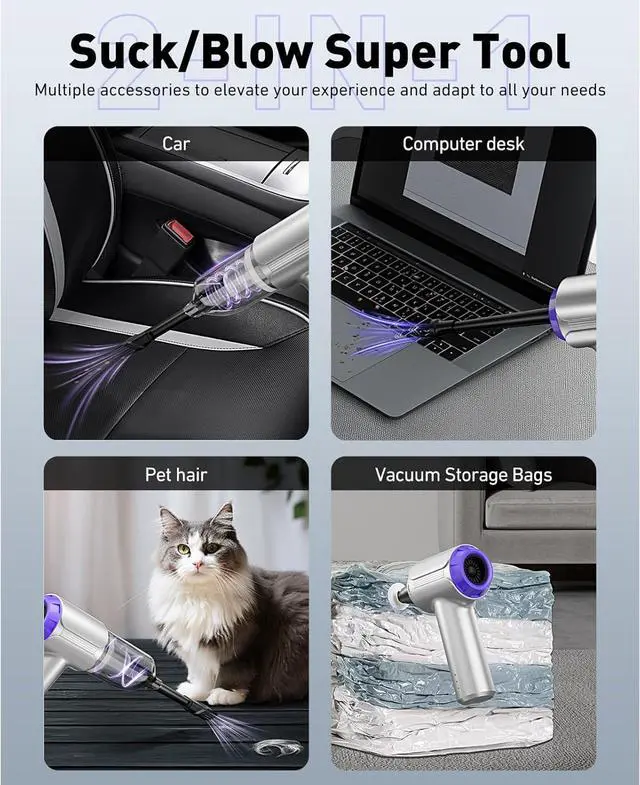 2 IN 1
Suck/Blow Super Tool
Multiple accessories to elevate your experience and adapt to all your needs

Car

Computer desk

Pet hair

Vacuum Storage Bags