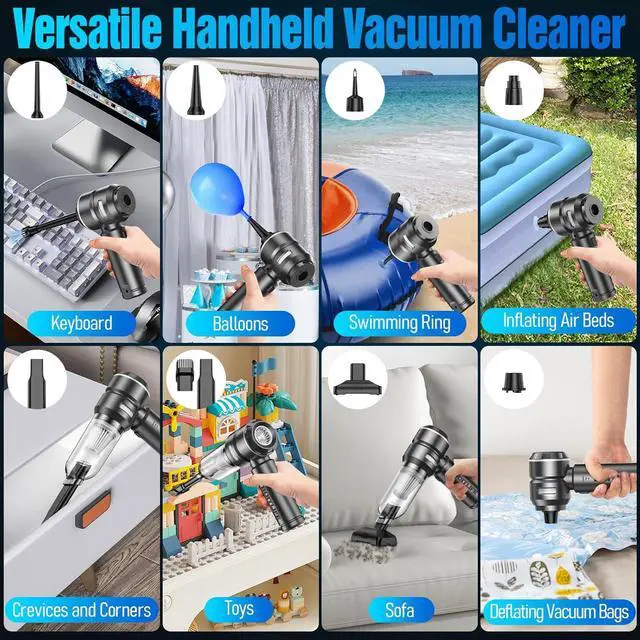 Versatile Handheld Vacuum Cleaner

Keyboard

Balloons

Swimming Ring

Inflating Air Beds

Crevices and Corners

Toys

Sofa

Deflating Vacuum Bags