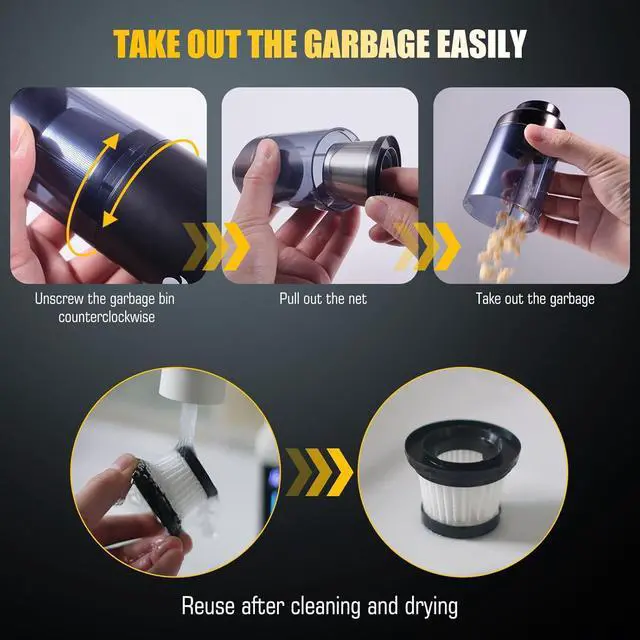 TAKE OUT THE GARBAGE EASILY

Unscrew the garbage bin counterclockwise

Pull out the net

Take out the garbage

Reuse after cleaning and drying