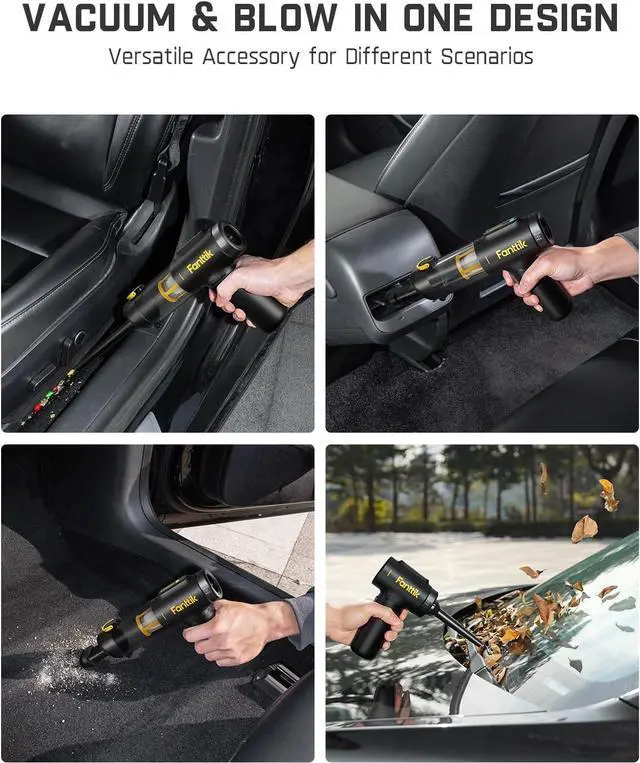 VACUUM & BLOW IN ONE DESIGN
Versatile Accessory for Different Scenarios

Fanttik

Fanttik

Fanttik

Fanttik