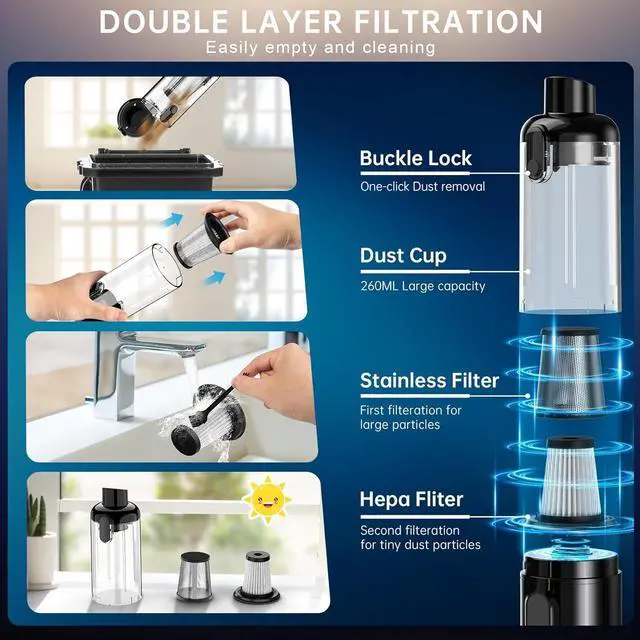 DOUBLE LAYER FILTRATION
Easily empty and cleaning

Buckle Lock
One-click Dust removal

Dust Cup
260ML Large capacity

Stainless Filter
First filteration for large particles

Hepa Fliter
Second filteration for tiny dust particles