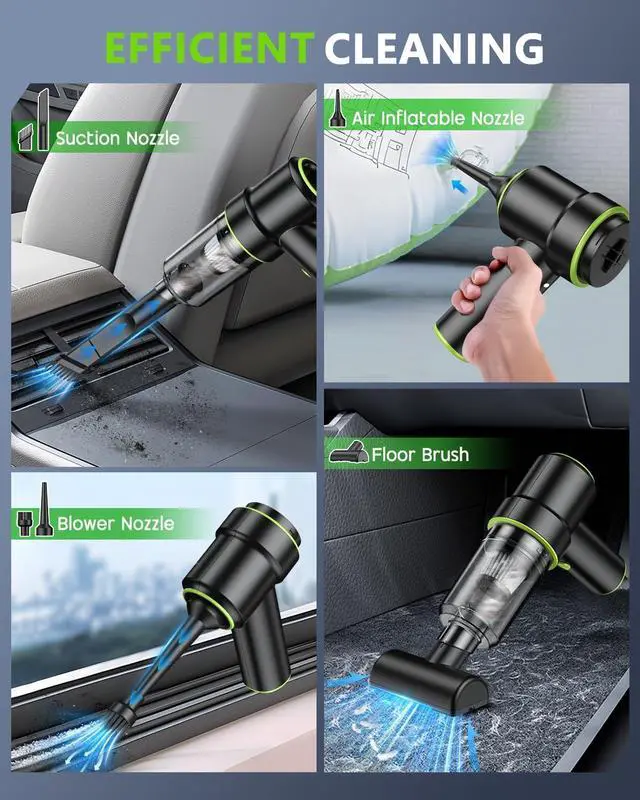 EFFICIENT CLEANING

Suction Nozzle

Air Inflatable Nozzle

Blower Nozzle

Floor Brush