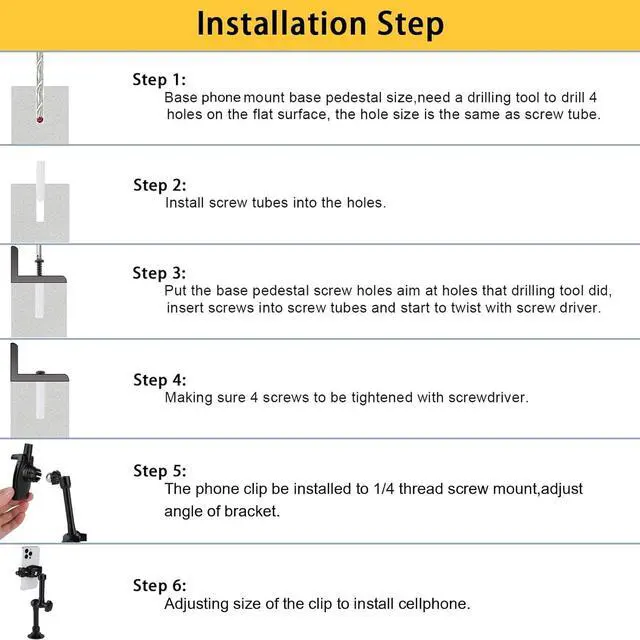 Installation Step

Step 1:
Base phone mount base pedestal size,need a drilling tool to drill 4 holes on the flat surface, the hole size is the same as screw tube.

Step 2:
Install screw tubes into the holes.

Step 3:
Put the base pedestal screw holes aim at holes that drilling tool did, insert screws into screw tubes and start to twist with screw driver.

Step 4:
Making sure 4 screws to be tightened with screwdriver.

Step 5:
The phone clip be installed to 1/4 thread screw mount,adjust angle of bracket.

Step 6:
Adjusting size of the clip to install cellphone.