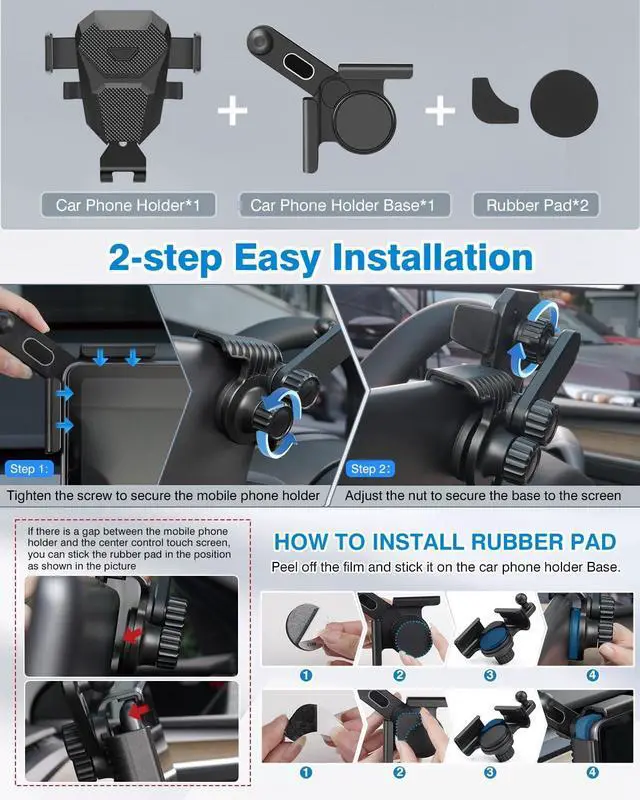 Car Phone Holder*1

Car Phone Holder Base*1

Rubber Pad*2

2-step Easy Installation

Step 1:

Tighten the screw to secure the mobile phone holder

Step 2:

Adjust the nut to secure the base to the screen

If there is a gap between the mobile phone holder and the center control touch screen, you can stick the rubber pad in the position as shown in the picture

HOW TO INSTALL RUBBER PAD

Peel off the film and stick it on the car phone holder Base.

1 2 3 4

1 2 3 4