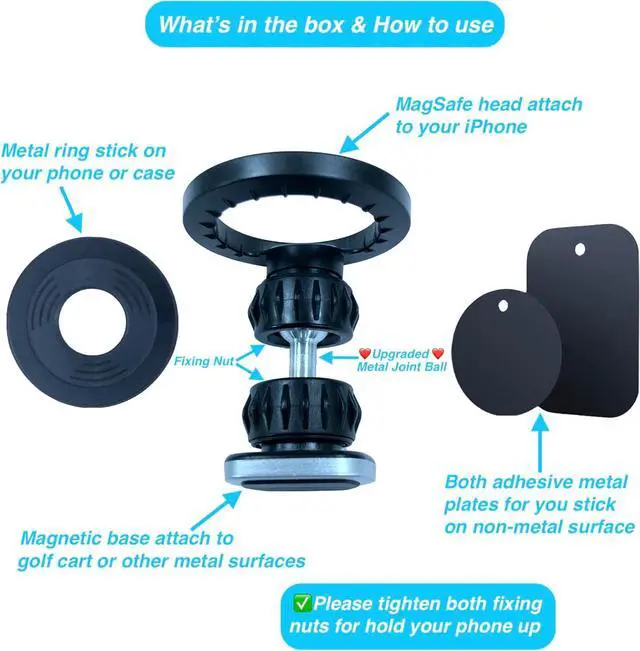 What's in the box & How to use

MagSafe head attach to your iPhone

Metal ring stick on your phone or case

Fixing Nut

❤️Upgraded❤️ Metal Joint Ball

Both adhesive metal plates for you stick on non-metal surface

Magnetic base attach to golf cart or other metal surfaces

✅Please tighten both fixing nuts for hold your phone up