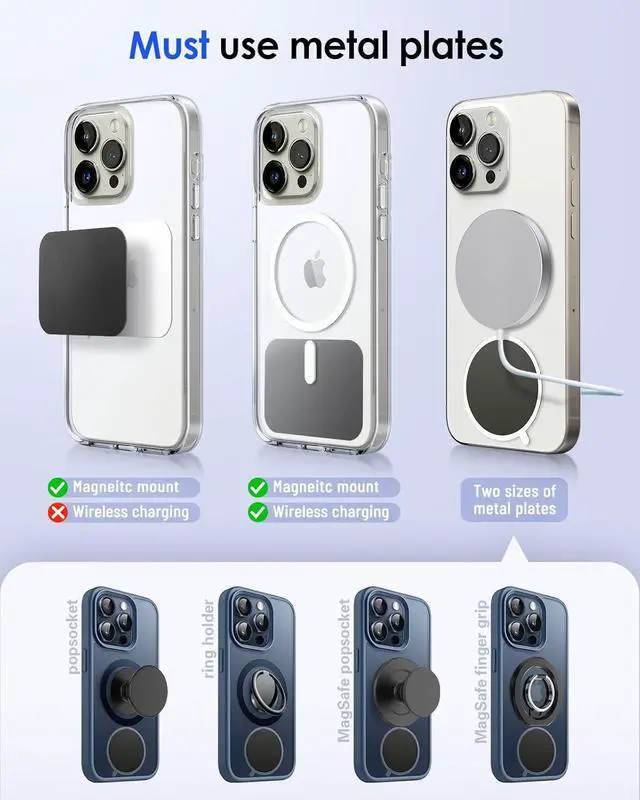 Must use metal plates

Magneitc mount
Wireless charging

Magneitc mount
Wireless charging

Two sizes of metal plates

popsocket

ring holder

MagSafe popsocket

MagSafe finger grip