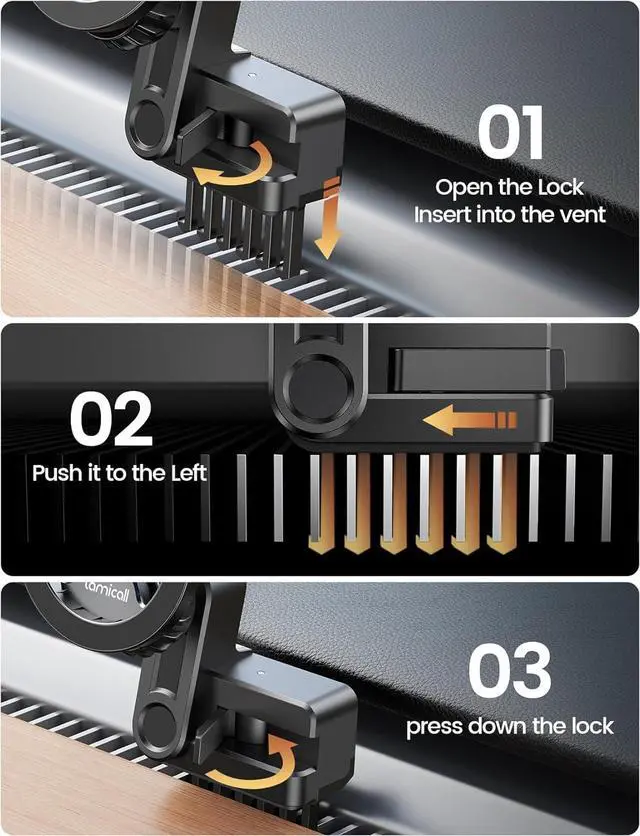 01
Open the Lock
Insert into the vent

02
Push it to the Left

Lamicall

03
press down the lock