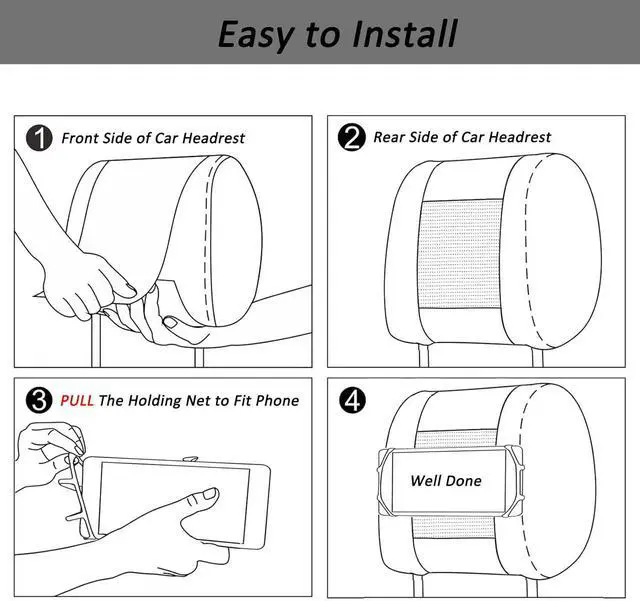 Easy to Install

1 Front Side of Car Headrest

2 Rear Side of Car Headrest

3 PULL The Holding Net to Fit Phone

4

Well Done