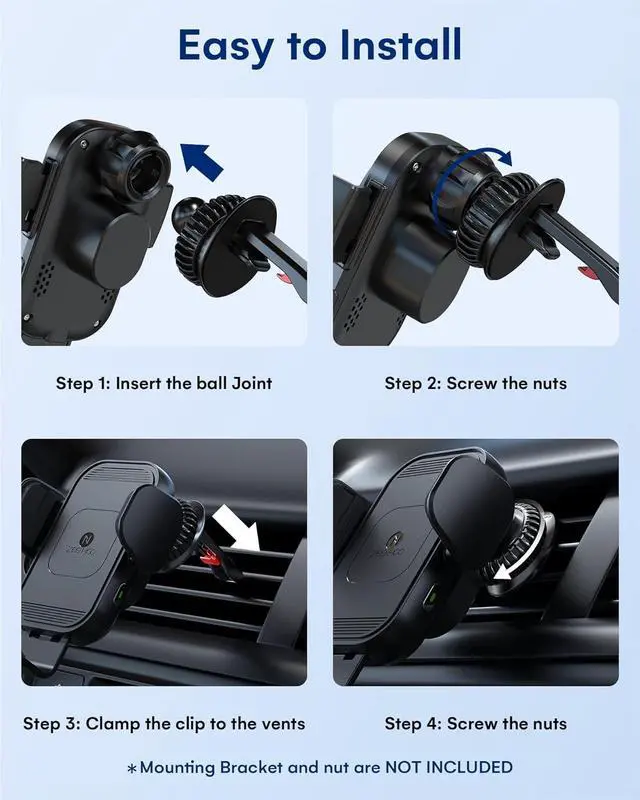 Easy to Install

Step 1: Insert the ball Joint

Step 2: Screw the nuts

Step 3: Clamp the clip to the vents

Step 4: Screw the nuts

*Mounting Bracket and nut are NOT INCLUDED