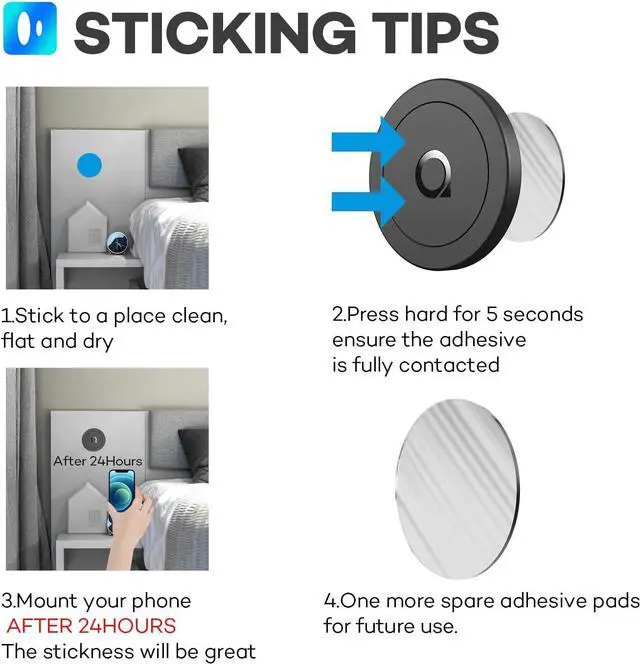 STICKING TIPS

1.Stick to a place clean, flat and dry

2.Press hard for 5 seconds ensure the adhesive is fully contacted

After 24Hours

3.Mount your phone AFTER 24HOURS The stickness will be great

4.One more spare adhesive pads for future use.