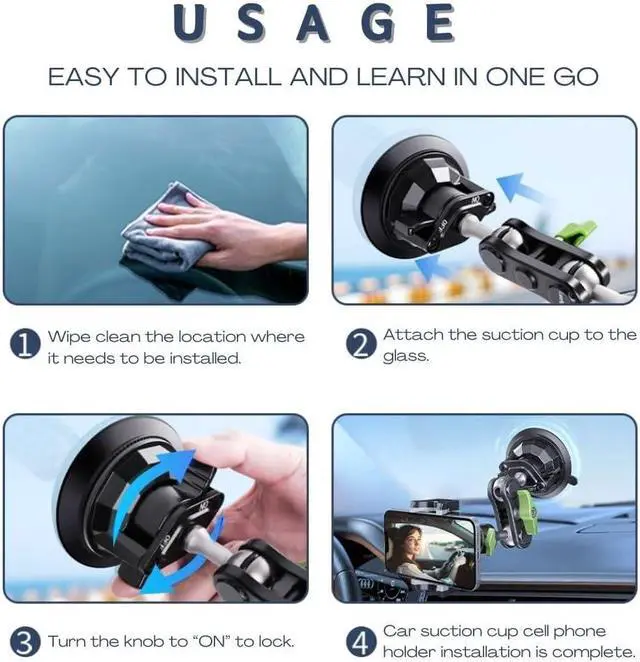 USAGE

EASY TO INSTALL AND LEARN IN ONE GO

ON

OFF

1 Wipe clean the location where it needs to be installed.

2 Attach the suction cup to the glass.

ON

OFF

3 Turn the knob to "ON" to lock.

4 Car suction cup cell phone holder installation is complete.